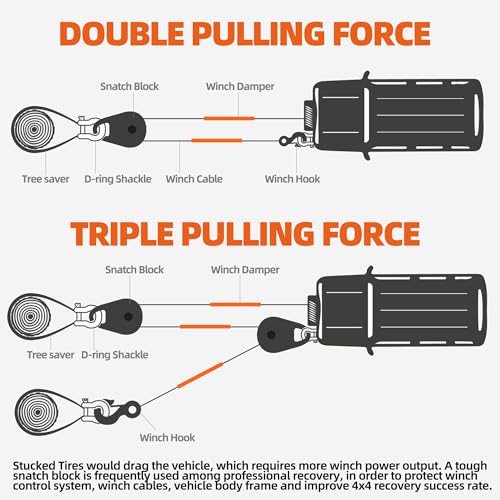 DOUBLE PULLING FORCE

Snatch Block

Winch Damper

Tree saver

D-ring Shackle

Winch Cable

Winch Hook

TRIPLE PULLING FORCE

Snatch Block

Winch Damper

Tree saver

D-ring Shackle

Winch Hook

Stucked Tires would drag the vehicle, which requires more winch power output. A tough snatch block is frequently used among professional recovery, in order to protect winch control system, winch cables, vehicle body frame and improve 4x4 recovery success rate.